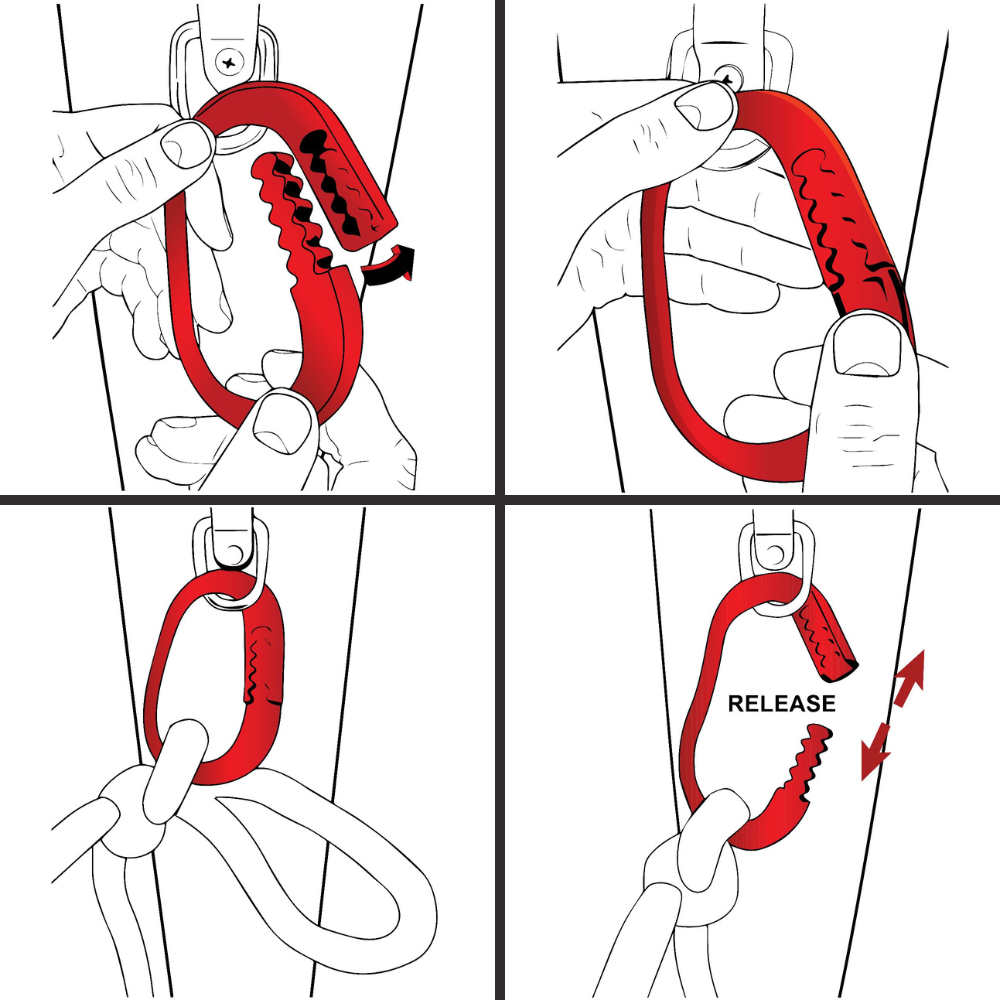 RELEASE